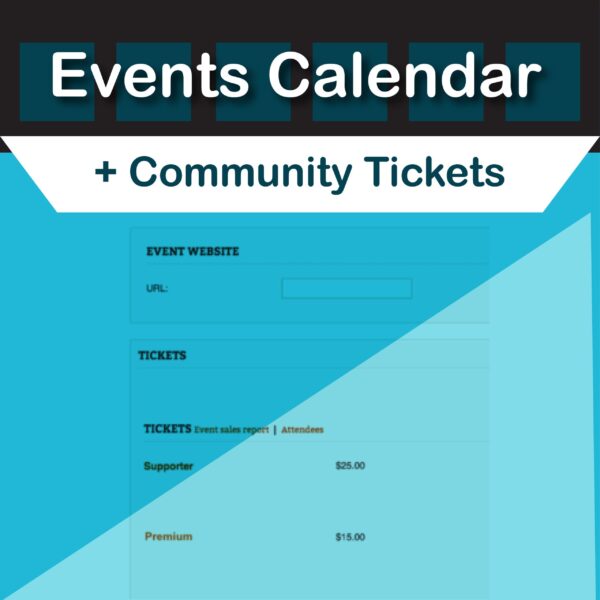 Events Calendar

+ Community Tickets

EVENT WEBSITE

URL:

TICKETS

TICKETS Event sales report | Attendees

Supporter $25.00

Premium $15.00